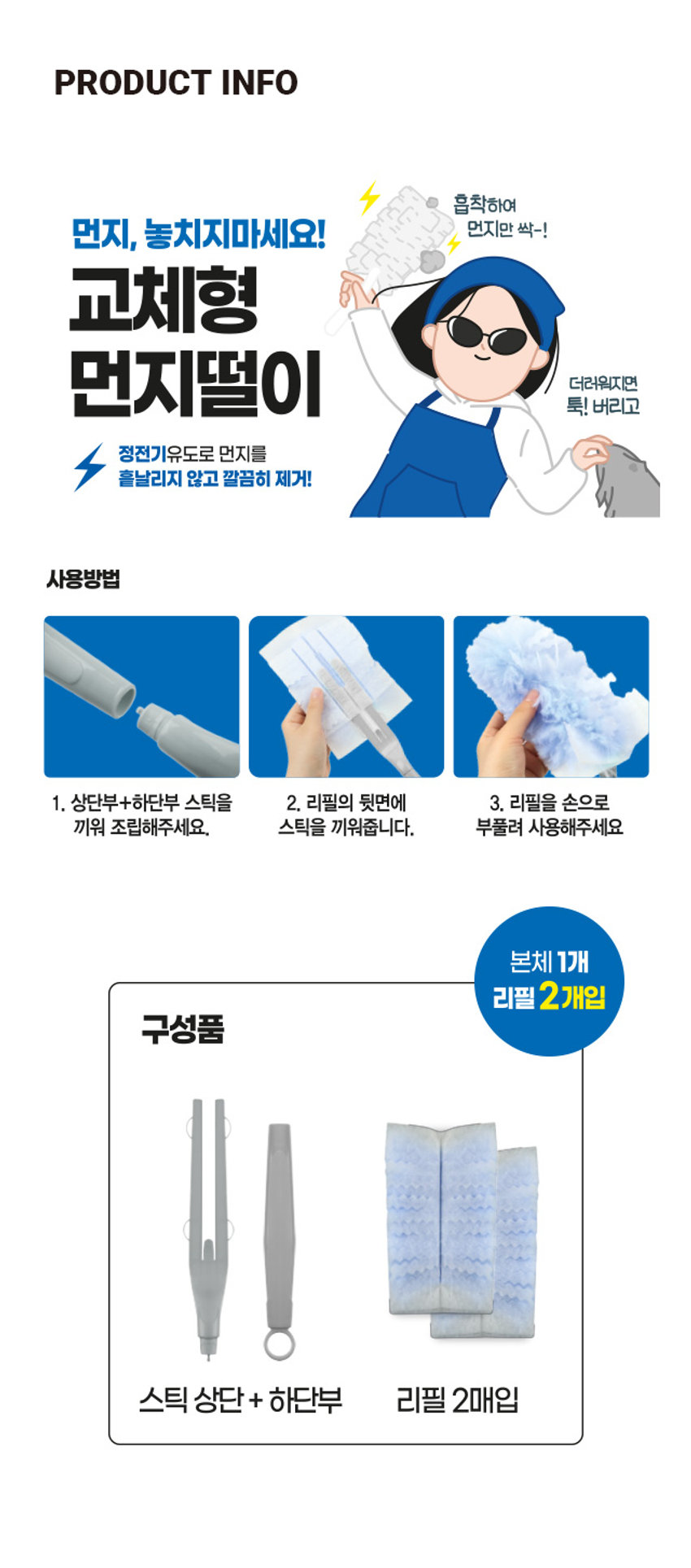 PRODUCT INFO

먼지, 놓치지마세요!
교체형
먼지떨이

정전기유도로 먼지를
흩날리지 않고 깔끔히 제거!

흡착하여
먼지만 싹-!

더러워지면
툭! 버리고

사용방법

1. 상단부+하단부 스틱을 끼워 조립해주세요.

2. 리필의 뒷면에 스틱을 끼워줍니다.

3. 리필을 손으로 부풀려 사용해주세요

본체 1개
리필 2개입

구성품

스틱 상단 + 하단부

리필 2매입