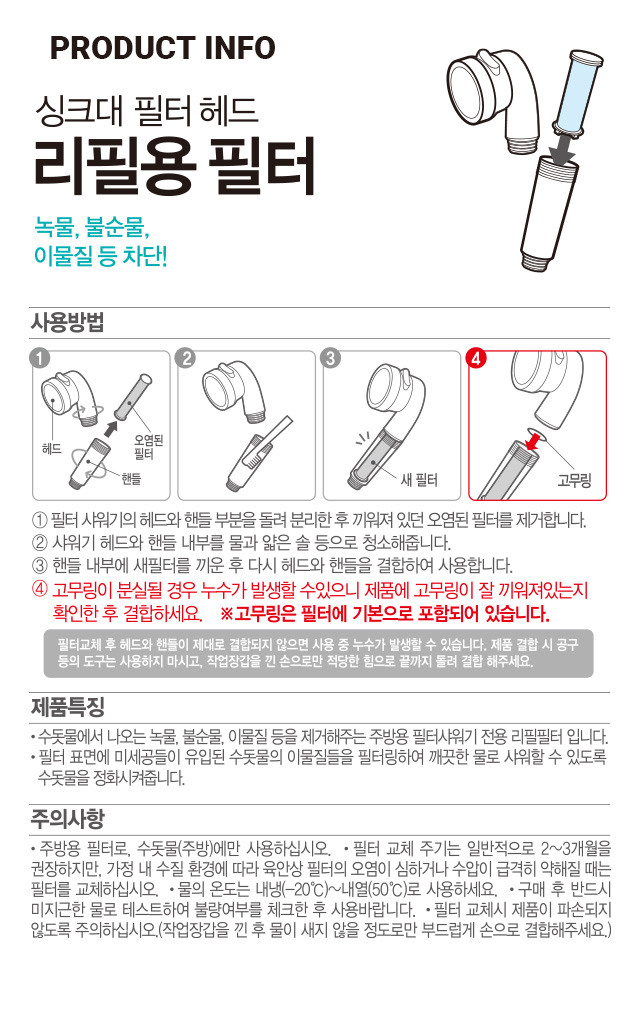 PRODUCT INFO

싱크대 필터 헤드
리필용 필터

녹물, 불순물,
이물질 등 차단!

사용방법

1
헤드
오염된 필터
핸들

2

3
새 필터

4
고무링

① 필터 샤워기의 헤드와 핸들 부분을 돌려 분리한 후 끼워져 있던 오염된 필터를 제거합니다.
② 샤워기 헤드와 핸들 내부를 물과 얇은 솔 등으로 청소해줍니다.
③ 핸들 내부에 새필터를 끼운 후 다시 헤드와 핸들을 결합하여 사용합니다.
④ 고무링이 분실될 경우 누수가 발생할 수있으니 제품에 고무링이 잘 끼워져있는지 확인한 후 결합하세요. ※고무링은 필터에 기본으로 포함되어 있습니다.

필터교체 후 헤드와 핸들이 제대로 결합되지 않으면 사용 중 누수가 발생할 수 있습니다. 제품 결합 시 공구 등의 도구는 사용하지 마시고, 작업장갑을 낀 손으로만 적당한 힘으로 끝까지 돌려 결합 해주세요.

제품특징

• 수돗물에서 나오는 녹물, 불순물, 이물질 등을 제거해주는 주방용 필터샤워기 전용 리필필터 입니다.
• 필터 표면에 미세공들이 유입된 수돗물의 이물질들을 필터링하여 깨끗한 물로 샤워할 수 있도록 수돗물을 정화시켜줍니다.

주의사항

• 주방용 필터로, 수돗물(주방)에만 사용하십시오. • 필터 교체 주기는 일반적으로 2~3개월을 권장하지만, 가정 내 수질 환경에 따라 육안상 필터의 오염이 심하거나 수압이 급격히 약해질 때는 필터를 교체하십시오. • 물의 온도는 내냉(-20℃)~내열(50℃)로 사용하세요. • 구매 후 반드시 미지근한 물로 테스트하여 불량여부를 체크한 후 사용바랍니다. • 필터 교체시 제품이 파손되지 않도록 주의하십시오.(작업장갑을 낀 후 물이 새지 않을 정도로만 부드럽게 손으로 결합해주세요.)