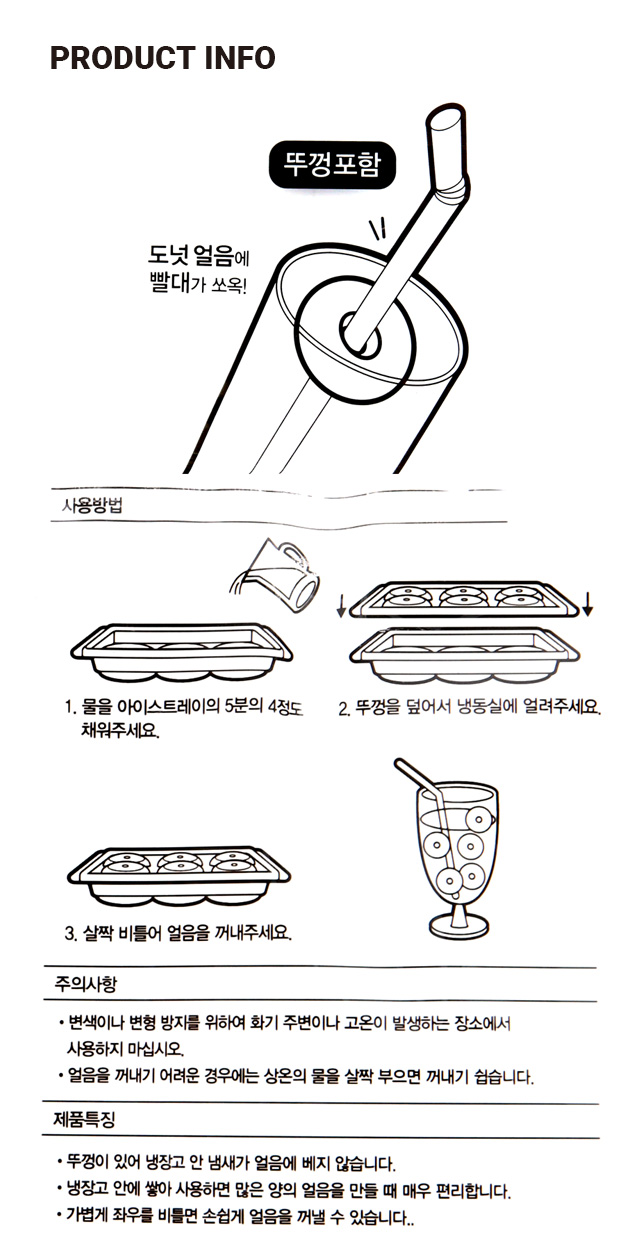 PRODUCT INFO

뚜껑포함

도넛 얼음에 빨대가 쏘옥!

사용방법

1. 물을 아이스트레이의 5분의 4정도 채워주세요.

2. 뚜껑을 덮어서 냉동실에 얼려주세요.

3. 살짝 비틀어 얼음을 꺼내주세요.

주의사항

• 변색이나 변형 방지를 위하여 화기 주변이나 고온이 발생하는 장소에서 사용하지 마십시오.
• 얼음을 꺼내기 어려운 경우에는 상온의 물을 살짝 부으면 꺼내기 쉽습니다.

제품특징

• 뚜껑이 있어 냉장고 안 냄새가 얼음에 베지 않습니다.
• 냉장고 안에 쌓아 사용하면 많은 양의 얼음을 만들 때 매우 편리합니다.
• 가볍게 좌우를 비틀면 손쉽게 얼음을 꺼낼 수 있습니다..