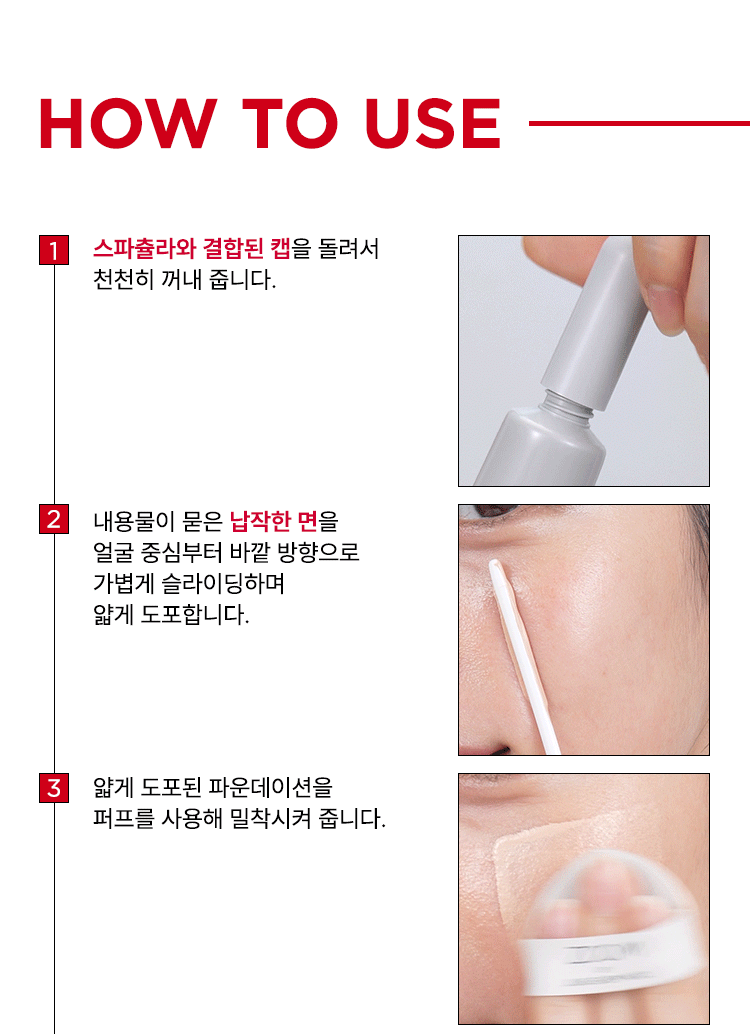 HOW TO USE

1 스파츌라와 결합된 캡을 돌려서 천천히 꺼내 줍니다.

2 내용물이 묻은 납작한 면을 얼굴 중심부터 바깥 방향으로 가볍게 슬라이딩하며 얇게 도포합니다.

3 얇게 도포된 파운데이션을 퍼프를 사용해 밀착시켜 줍니다.