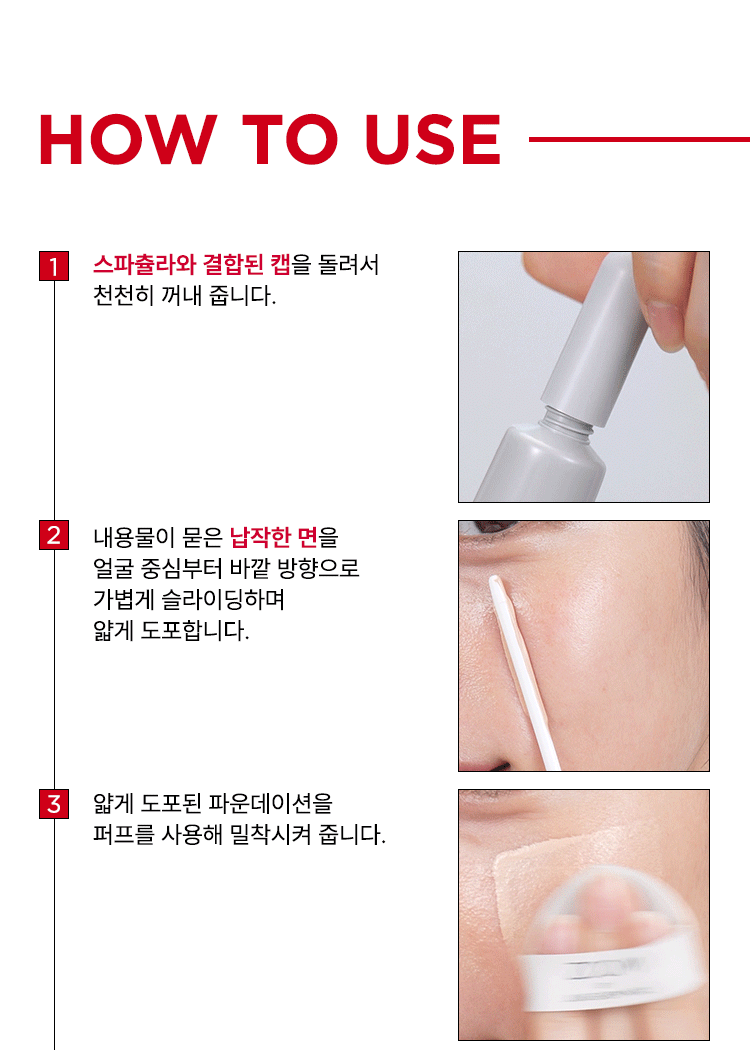 HOW TO USE

1 스파출라와 결합된 캡을 돌려서 천천히 꺼내 줍니다.

2 내용물이 묻은 납작한 면을 얼굴 중심부터 바깥 방향으로 가볍게 슬라이딩하며 얇게 도포합니다.

3 얇게 도포된 파운데이션을 퍼프를 사용해 밀착시켜 줍니다.