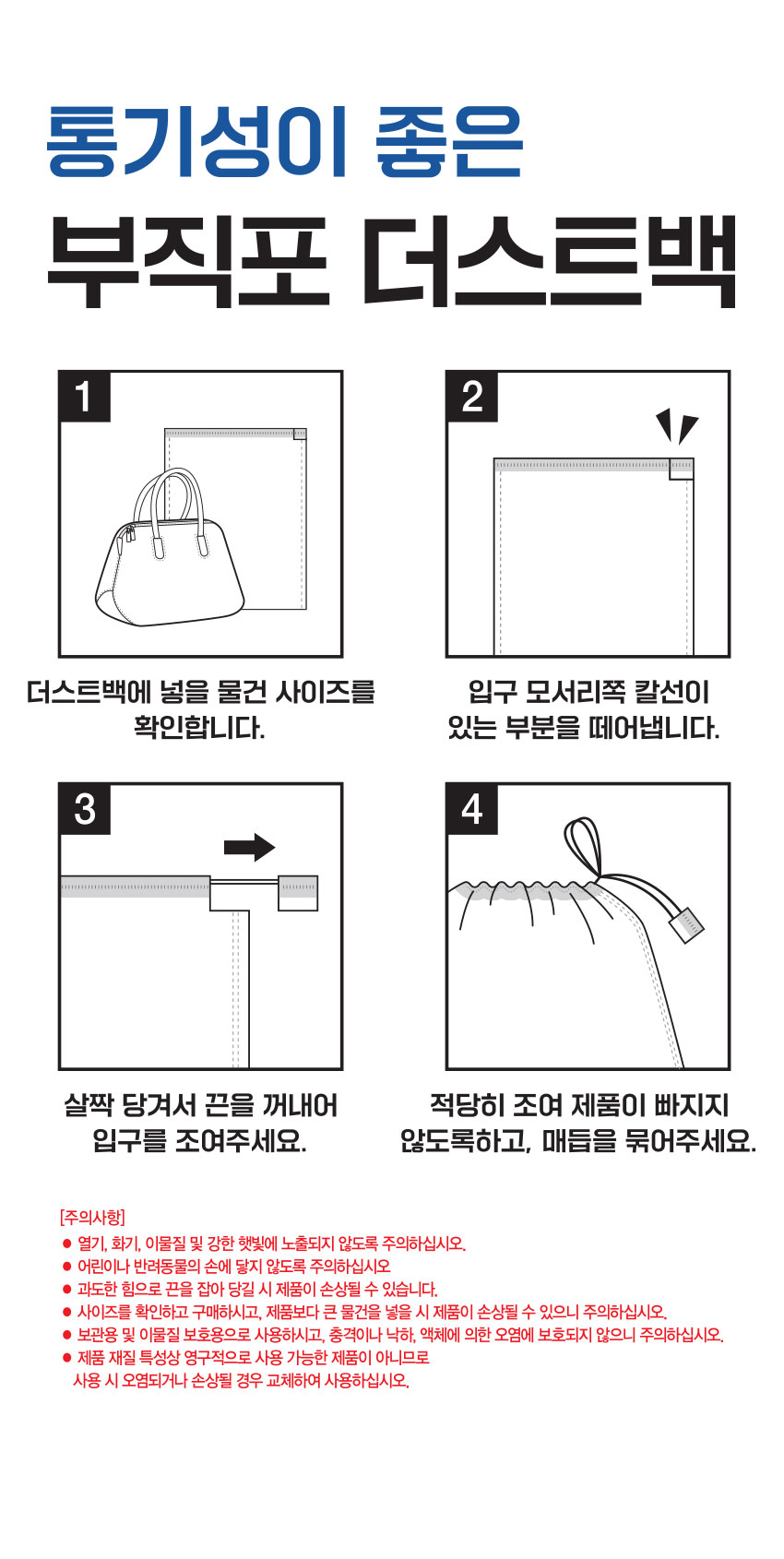 통기성이 좋은

부직포 더스트백

1

더스트백에 넣을 물건 사이즈를 확인합니다.

2

입구 모서리쪽 칼선이 있는 부분을 떼어냅니다.

3

살짝 당겨서 끈을 꺼내어 입구를 조여주세요.

4

적당히 조여 제품이 빠지지 않도록하고, 매듭을 묶어주세요.

[주의사항]

● 열기, 화기, 이물질 및 강한 햇빛에 노출되지 않도록 주의하십시오.
● 어린이나 반려동물의 손에 닿지 않도록 주의하십시오
● 과도한 힘으로 끈을 잡아 당길 시 제품이 손상될 수 있습니다.
● 사이즈를 확인하고 구매하시고, 제품보다 큰 물건을 넣을 시 제품이 손상될 수 있으니 주의하십시오.
● 보관용 및 이물질 보호용으로 사용하시고, 충격이나 낙하, 액체에 의한 오염에 보호되지 않으니 주의하십시오.
● 제품 재질 특성상 영구적으로 사용 가능한 제품이 아니므로 사용 시 오염되거나 손상될 경우 교체하여 사용하십시오.