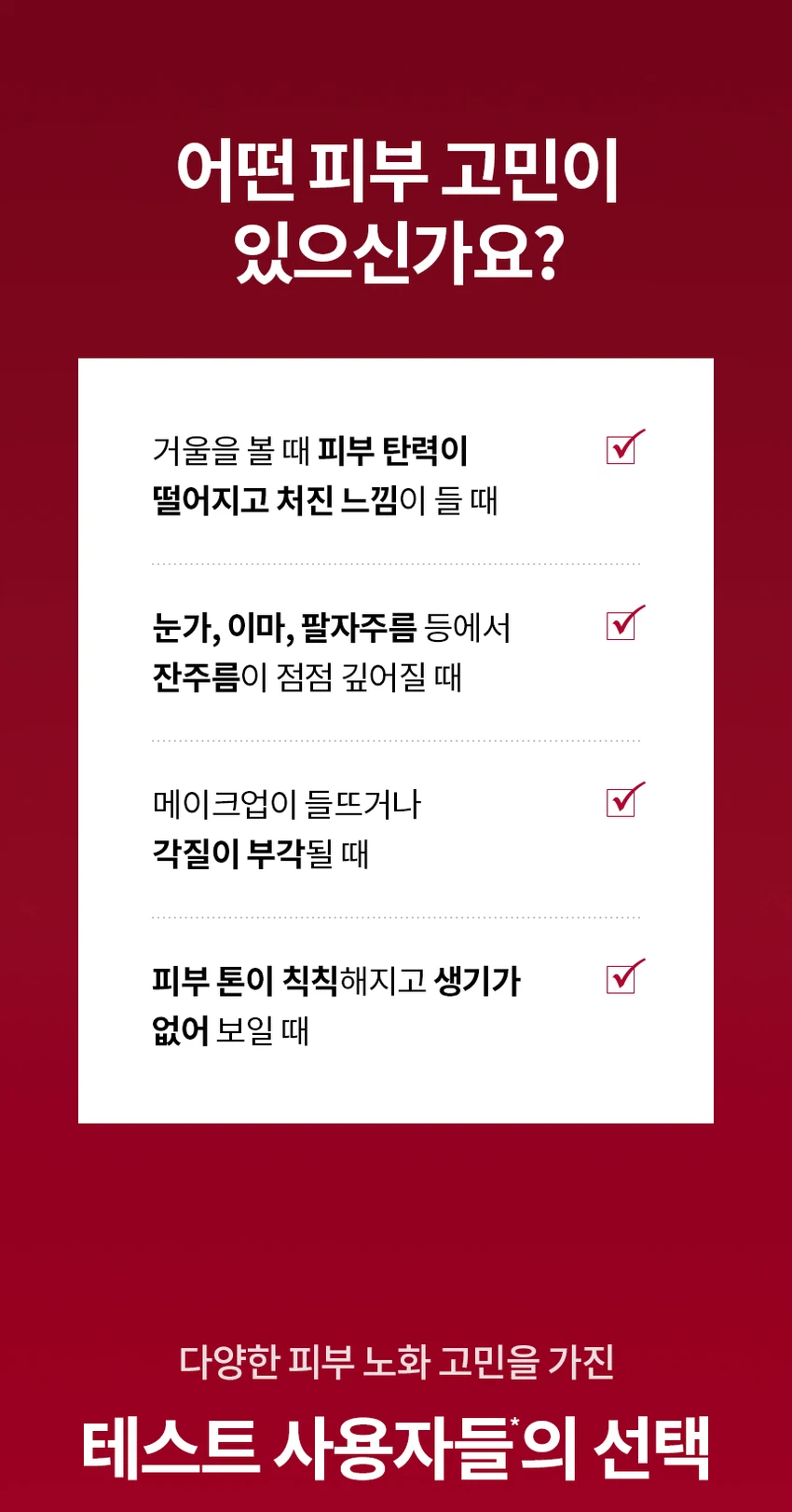 어떤 피부 고민이
있으신가요?

거울을 볼 때 피부 탄력이
떨어지고 처진 느낌이 들 때

눈가, 이마, 팔자주름 등에서
잔주름이 점점 깊어질 때

메이크업이 들뜨거나
각질이 부각될 때

피부 톤이 칙칙해지고 생기가
없어 보일 때

다양한 피부 노화 고민을 가진
테스트 사용자들*의 선택